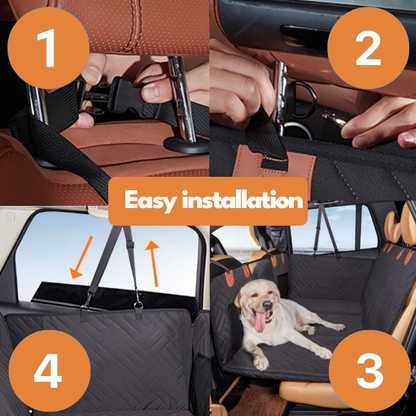 1

2

Easy installation

4

3