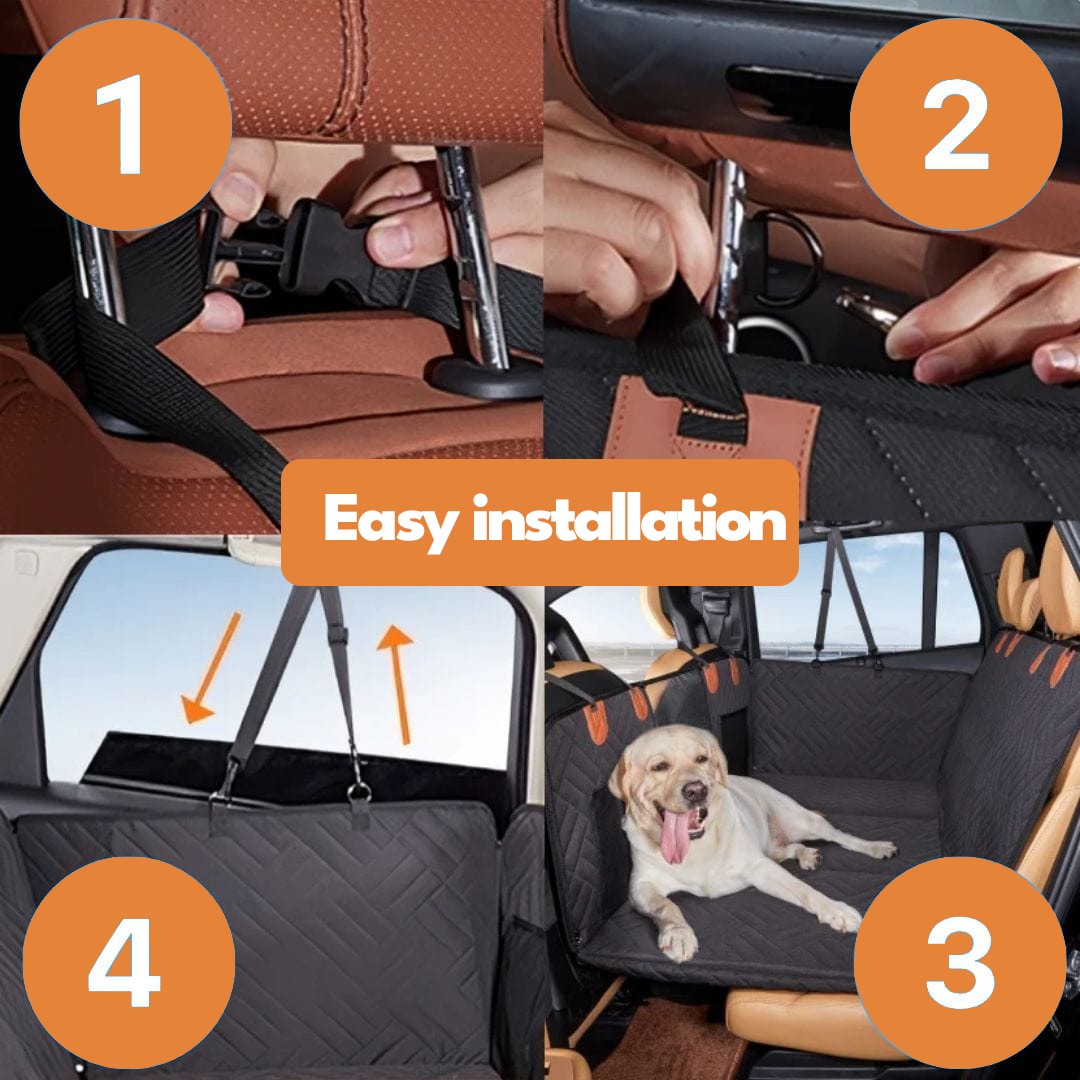 1

2

Easy installation

4

3